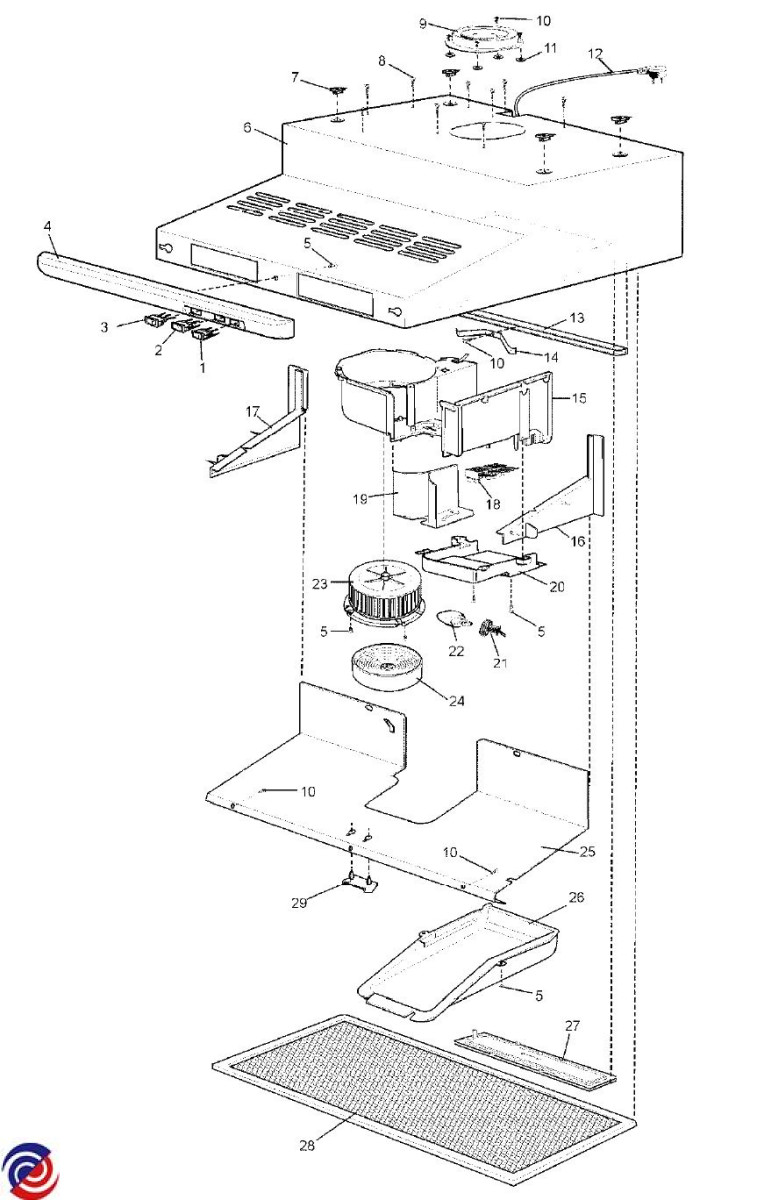 9
10
8
11
12
7
6
4
5
3
2
1
13
10
14
15
17
19
18
16
20
23
5
22
21
5
24
10
10
25
29
26
5
27
28